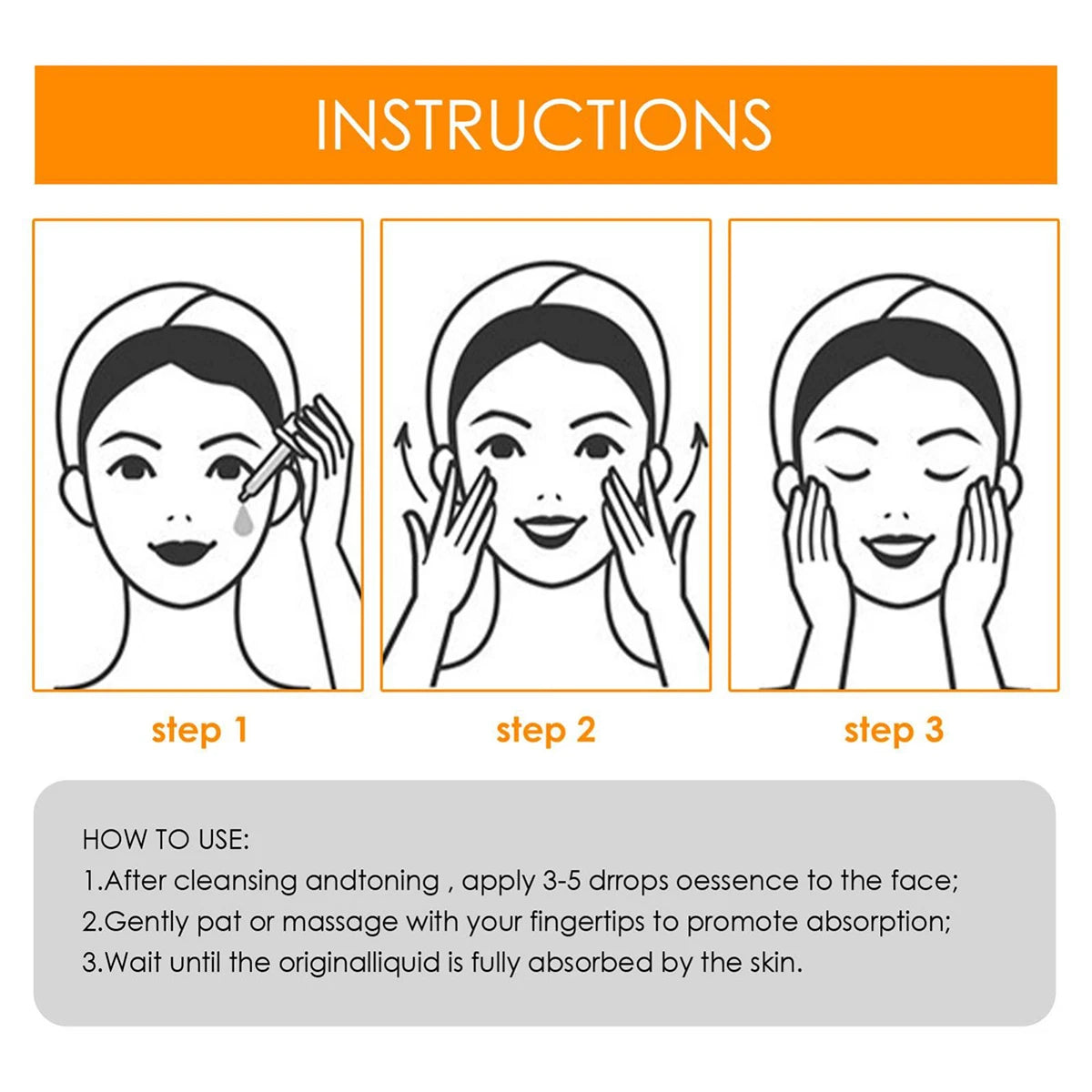 INSTRUCTIONS

step 1

step 2

step 3

HOW TO USE:
1.After cleansing andtoning , apply 3-5 drrops oessence to the face;
2.Gently pat or massage with your fingertips to promote absorption;
3.Wait until the originalliquid is fully absorbed by the skin.