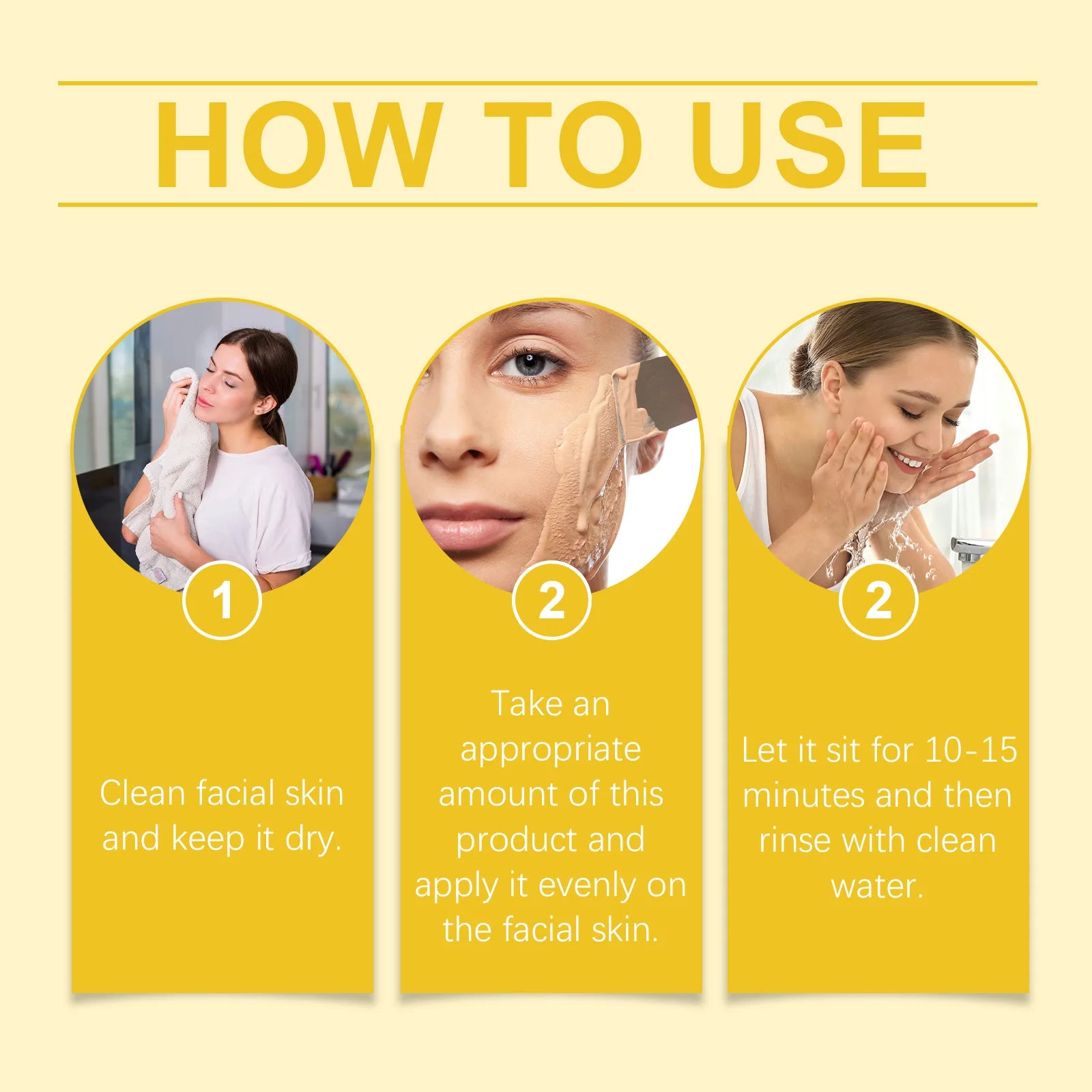 HOW TO USE

1

Clean facial skin and keep it dry.

2

Take an appropriate amount of this product and apply it evenly on the facial skin.

2

Let it sit for 10-15 minutes and then rinse with clean water.