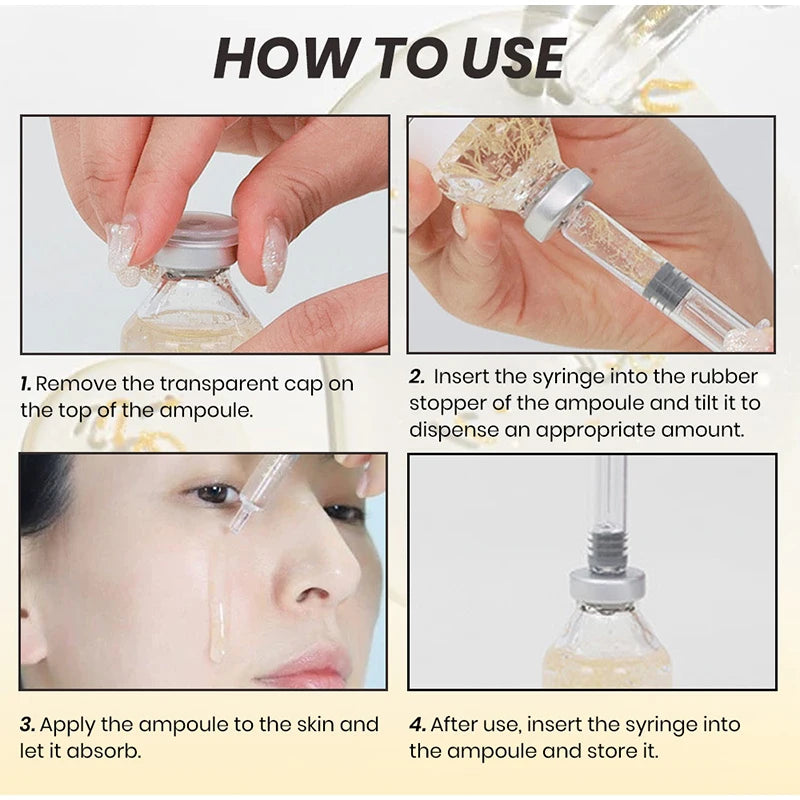 HOW TO USE

1. Remove the transparent cap on the top of the ampoule.

2. Insert the syringe into the rubber stopper of the ampoule and tilt it to dispense an appropriate amount.

3. Apply the ampoule to the skin and let it absorb.

4. After use, insert the syringe into the ampoule and store it.