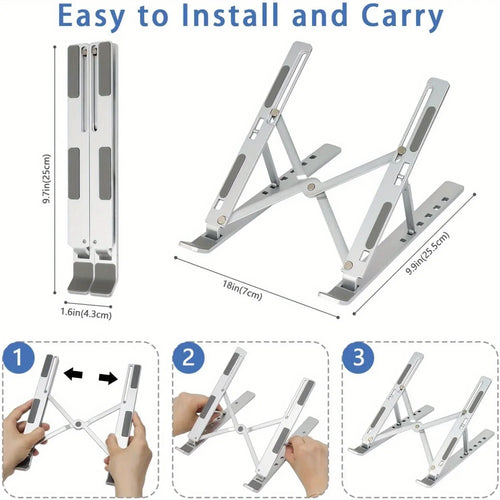 Easy to Install and Carry

9.7in(25cm)

1.6in(4.3cm)

18in(7cm)

9.9in(25.5cm)

1

2

3